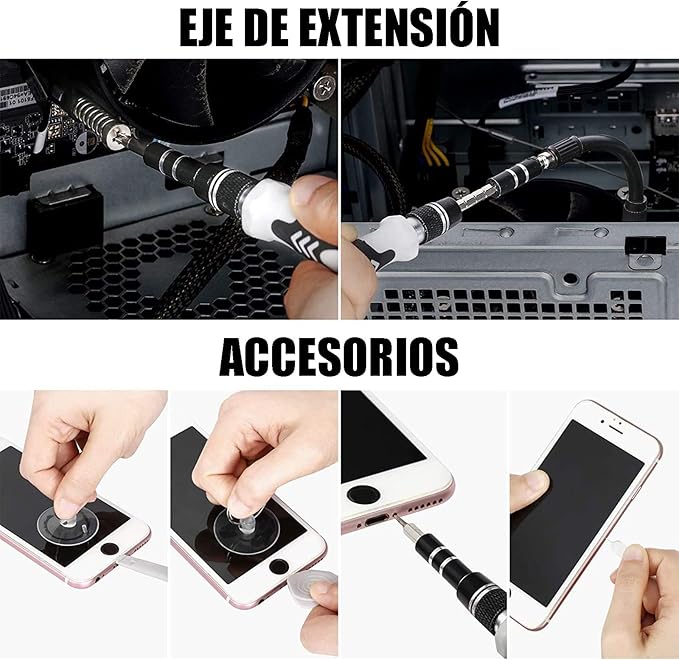 EJE DE EXTENSIÓN

ACCESORIOS